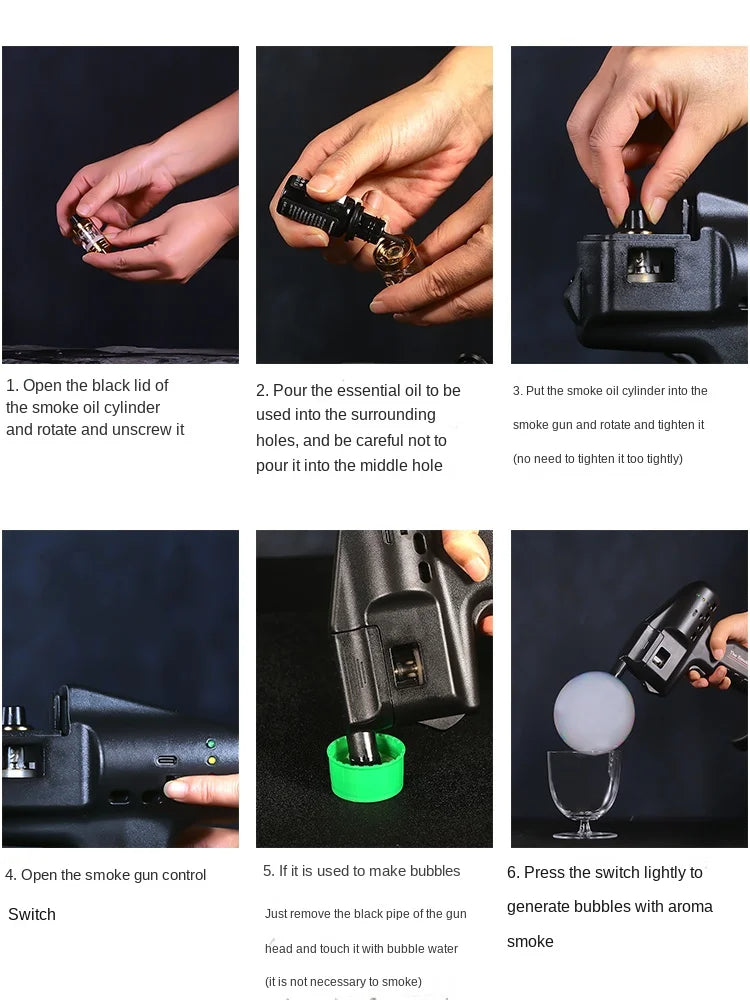 1. Open the black lid of the smoke oil cylinder and rotate and unscrew it

2. Pour the essential oil to be used into the surrounding holes, and be careful not to pour it into the middle hole

3. Put the smoke oil cylinder into the smoke gun and rotate and tighten it

(no need to tighten it too tightly)

4. Open the smoke gun control

Switch

5. If it is used to make bubbles

Just remove the black pipe of the gun head and touch it with bubble water

(it is not necessary to smoke)

6. Press the switch lightly to generate bubbles with aroma smoke