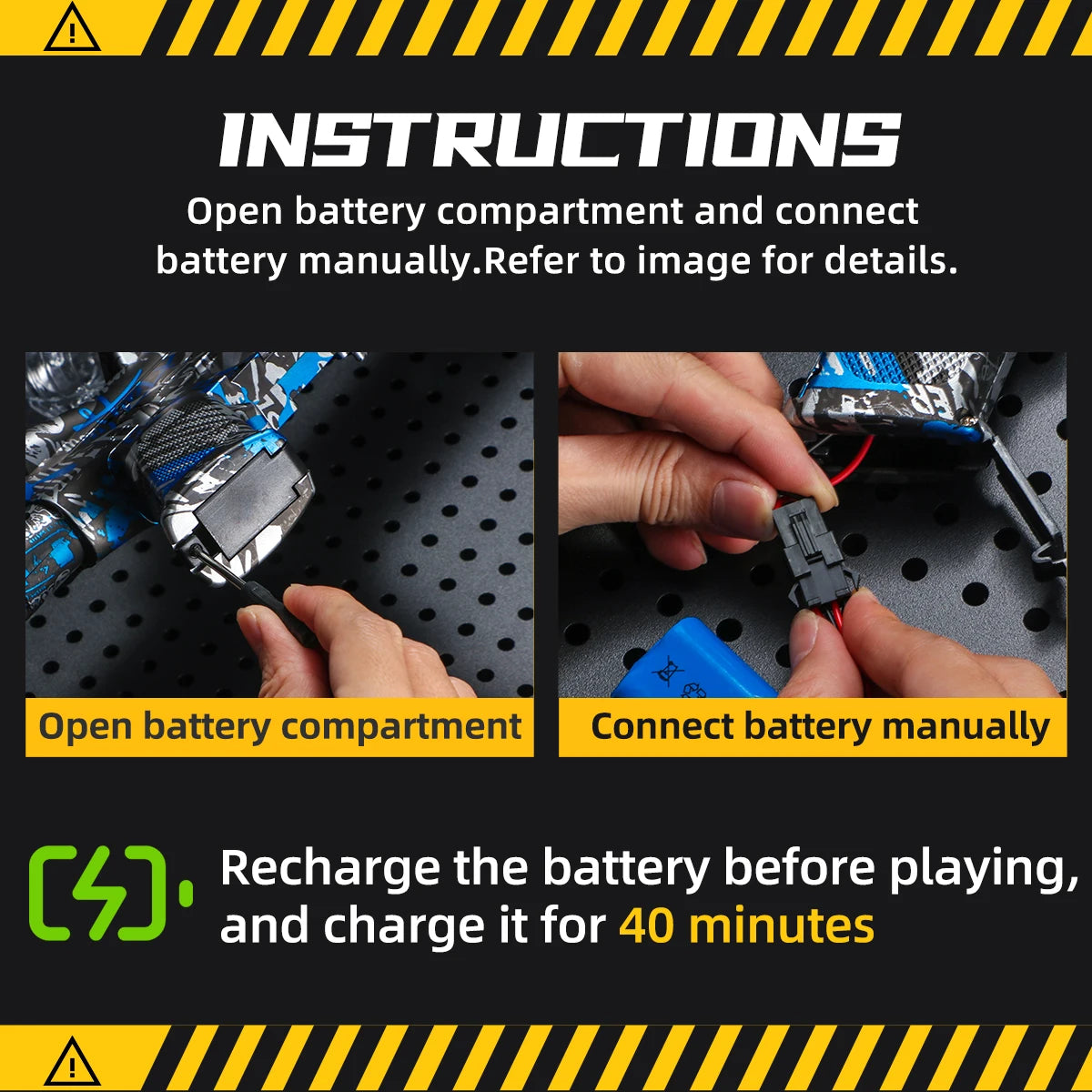 INSTRUCTIONS

Open battery compartment and connect battery manually.Refer to image for details.

Open battery compartment

Connect battery manually

Recharge the battery before playing, and charge it for 40 minutes